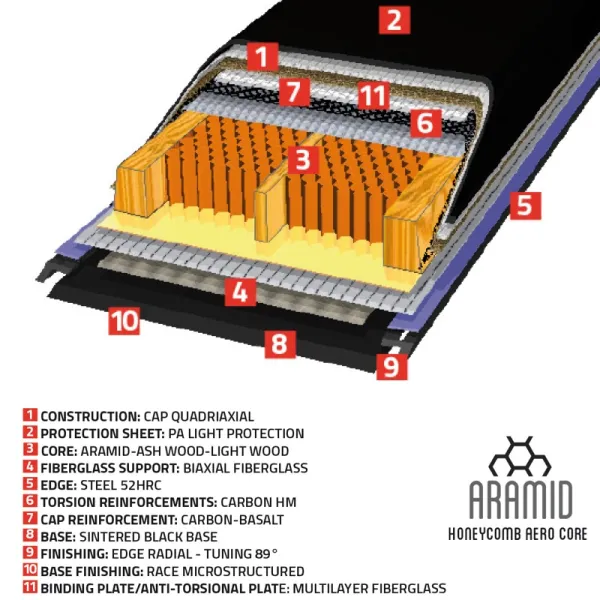 2
1
7
11
6
3
5
4
10
8
9

1 CONSTRUCTION: CAP QUADRIAXIAL
2 PROTECTION SHEET: PA LIGHT PROTECTION
3 CORE: ARAMID-ASH WOOD-LIGHT WOOD
4 FIBERGLASS SUPPORT: BIAXIAL FIBERGLASS
5 EDGE: STEEL 52HRC
6 TORSION REINFORCEMENTS: CARBON HM
7 CAP REINFORCEMENT: CARBON-BASALT
8 BASE: SINTERED BLACK BASE
9 FINISHING: EDGE RADIAL - TUNING 89°
10 BASE FINISHING: RACE MICROSTRUCTURED
11 BINDING PLATE/ANTI-TORSIONAL PLATE: MULTILAYER FIBERGLASS

ARAMID
HONEYCOMB AERO CORE